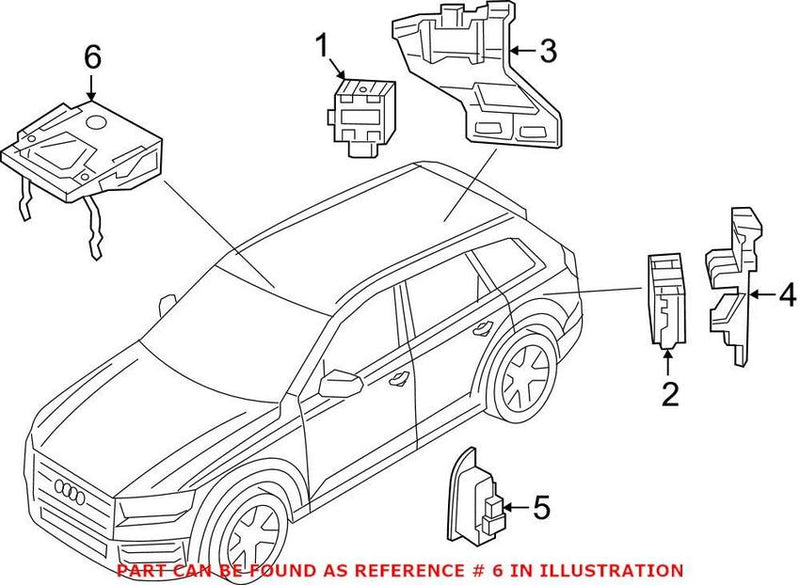 6
1
3
4
2
5
PART CAN BE FOUND AS REFERENCE # 6 IN ILLUSTRATION