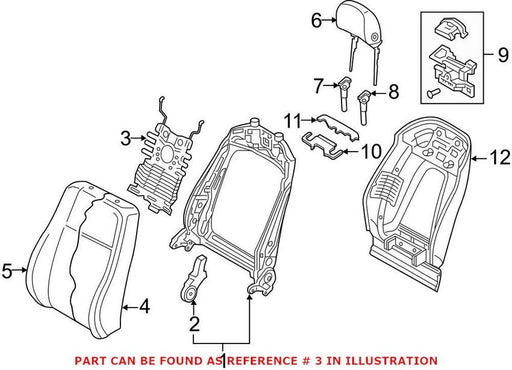 6
9
7
8
11
3
10
12
5
4
2
1
PART CAN BE FOUND AS REFERENCE # 3 IN ILLUSTRATION