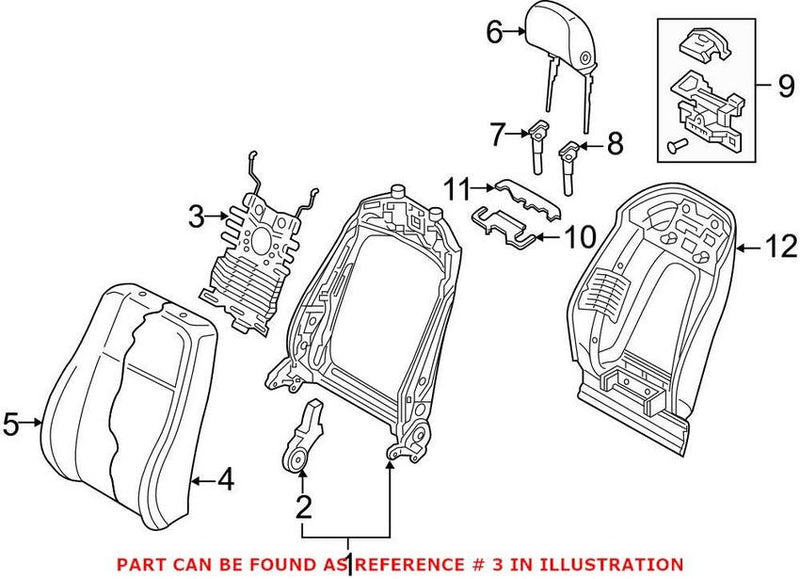 6
9
7
8
11
3
10
12
5
4
2
1
PART CAN BE FOUND AS REFERENCE # 3 IN ILLUSTRATION