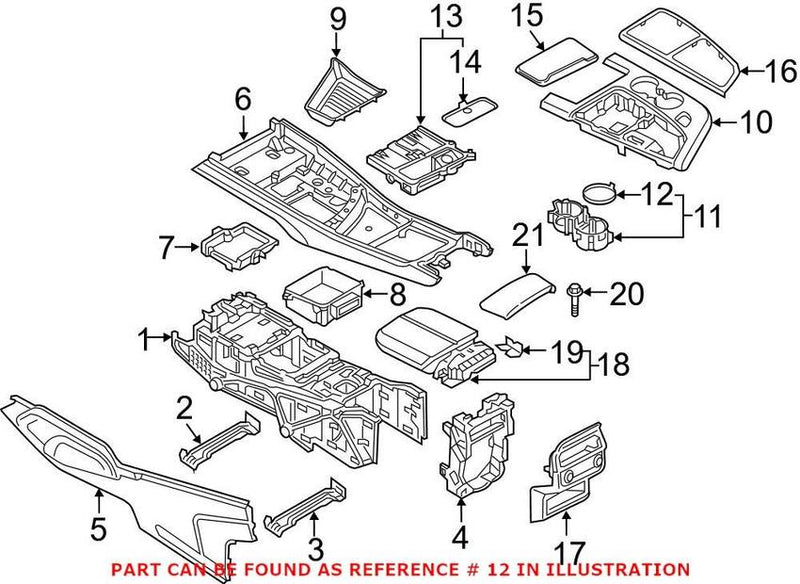 9
13
14
15
16
6
10
12
11
7
21
8
20
1
19
18
2
5
3
4
17
PART CAN BE FOUND AS REFERENCE # 12 IN ILLUSTRATION