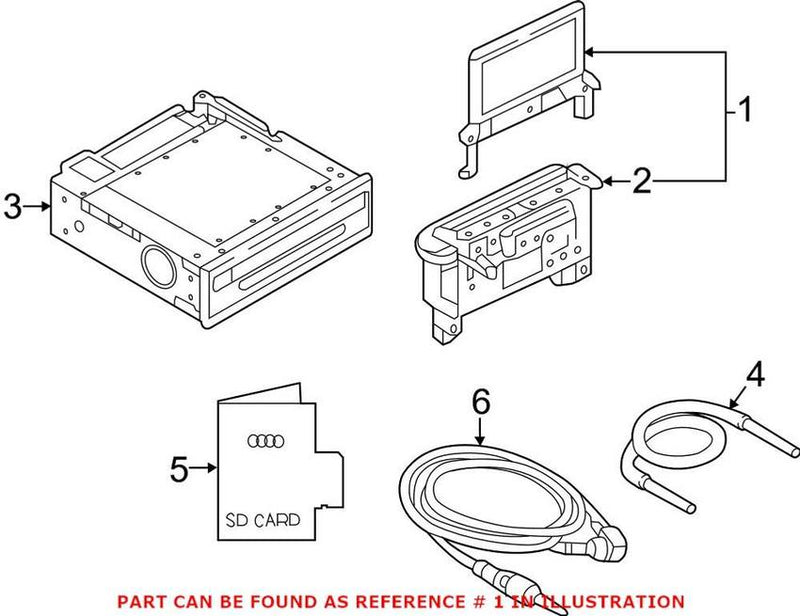 1
2
3
4
5
6
SD CARD
PART CAN BE FOUND AS REFERENCE # 1 IN ILLUSTRATION