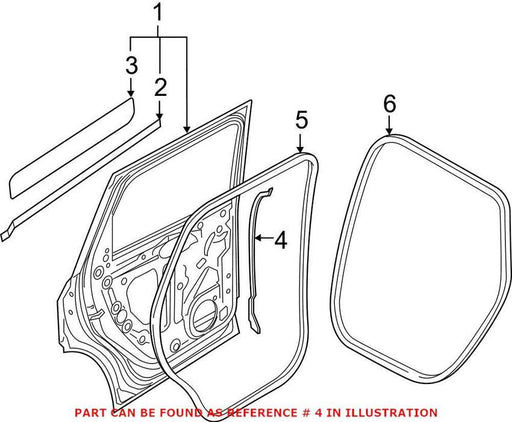 1
3
2
5
6
4
PART CAN BE FOUND AS REFERENCE # 4 IN ILLUSTRATION