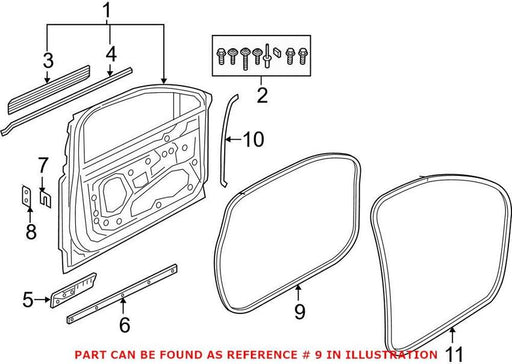 1
3
4
2
10
7
8
5
6
9
11
PART CAN BE FOUND AS REFERENCE # 9 IN ILLUSTRATION