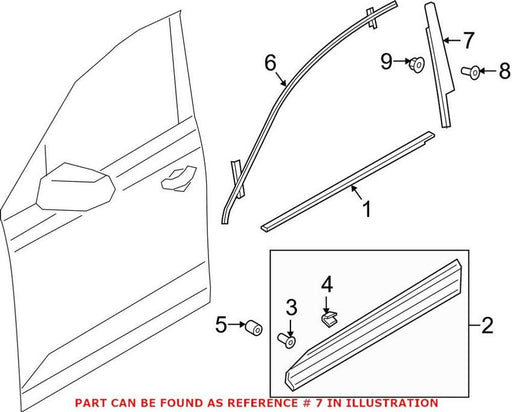 6
7
9
8
1
4
3
5
2
PART CAN BE FOUND AS REFERENCE # 7 IN ILLUSTRATION