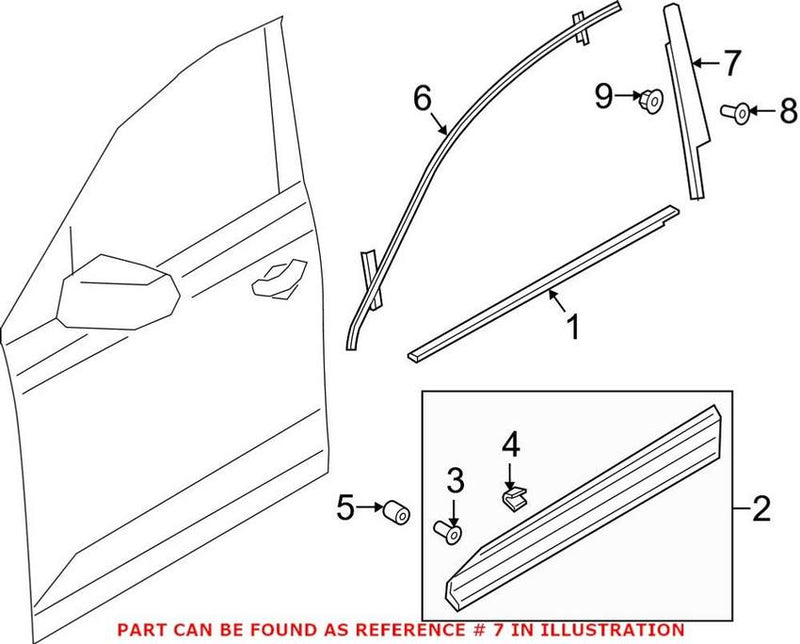 6
9
7
8
1
4
3
5
2
PART CAN BE FOUND AS REFERENCE # 7 IN ILLUSTRATION