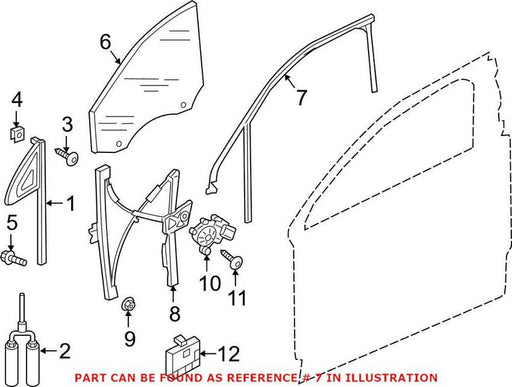 6
7
4
3
1
5
10
11
8
9
2
12
PART CAN BE FOUND AS REFERENCE # 7 IN ILLUSTRATION