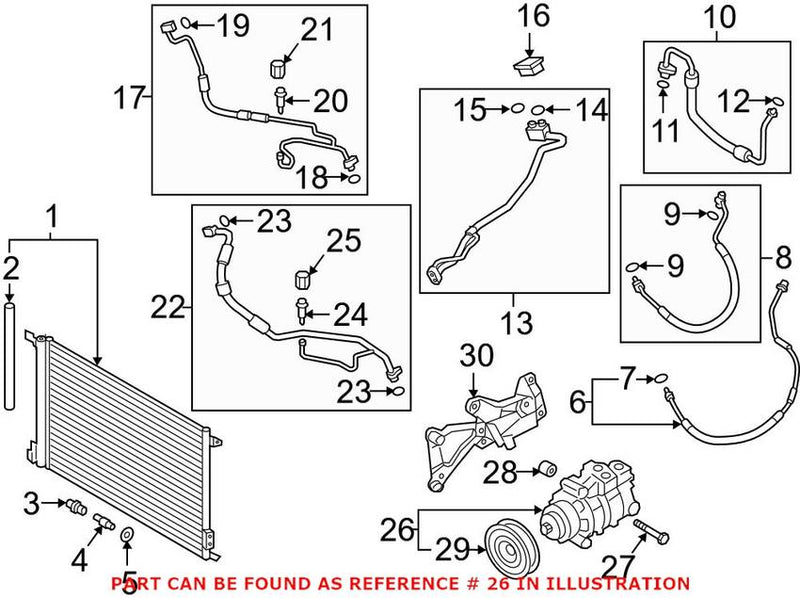 19
21
17
20
18
16
15
14
13
10
11
12
9
9
8
1
2
23
25
22
24
23
30
7
6
28
3
4
5
26
29
27
PART CAN BE FOUND AS REFERENCE # 26 IN ILLUSTRATION