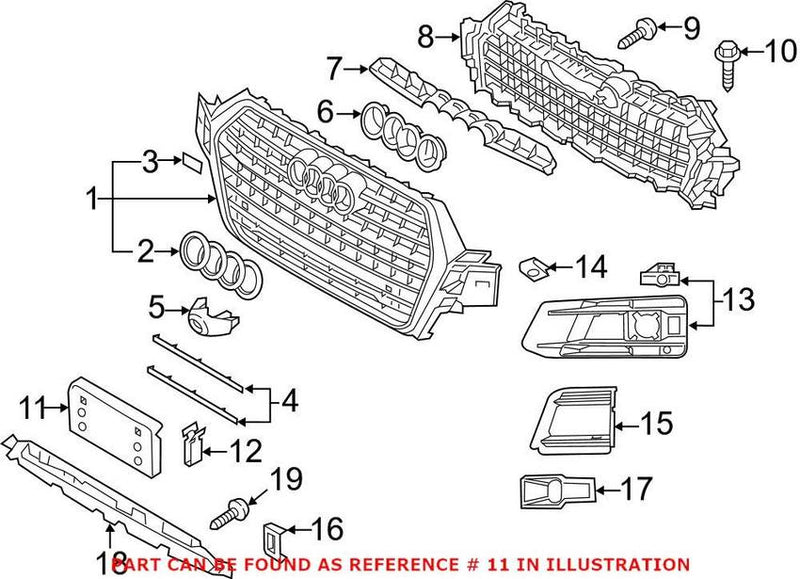 8
9
10
7
6
3
1
2
14
13
5
4
11
12
15
19
17
16
18
PART CAN BE FOUND AS REFERENCE # 11 IN ILLUSTRATION