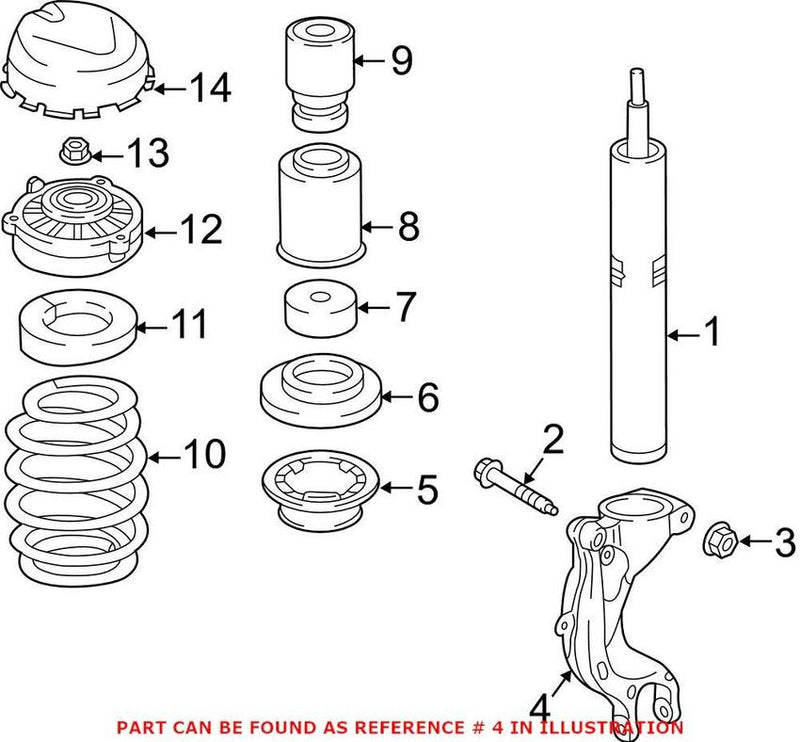 14
13
12
11
10
9
8
7
6
5
1
2
3
4

PART CAN BE FOUND AS REFERENCE # 4 IN ILLUSTRATION