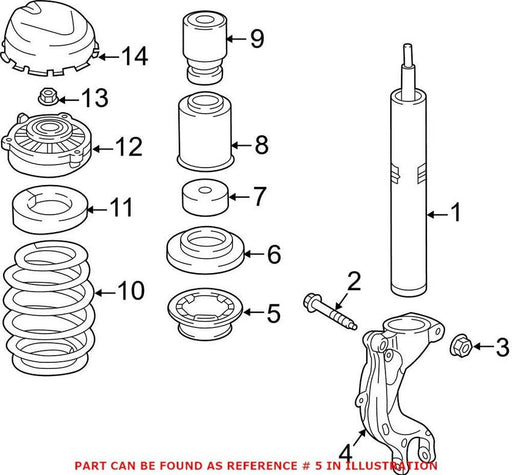 14
13
12
11
10
9
8
7
6
5
1
2
3
4

PART CAN BE FOUND AS REFERENCE # 5 IN ILLUSTRATION