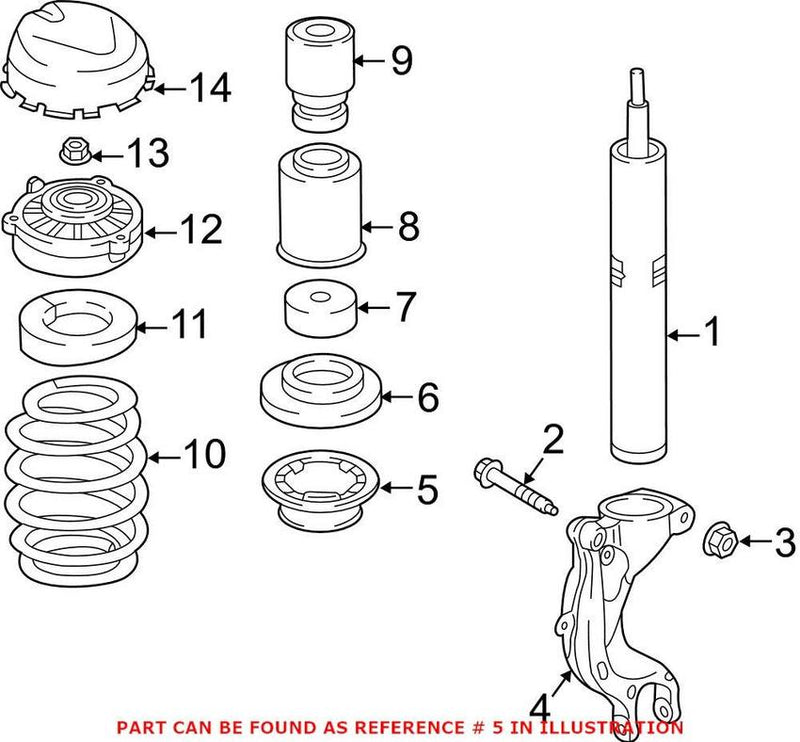 14
13
12
11
10
9
8
7
6
5
1
2
3
4
PART CAN BE FOUND AS REFERENCE # 5 IN ILLUSTRATION