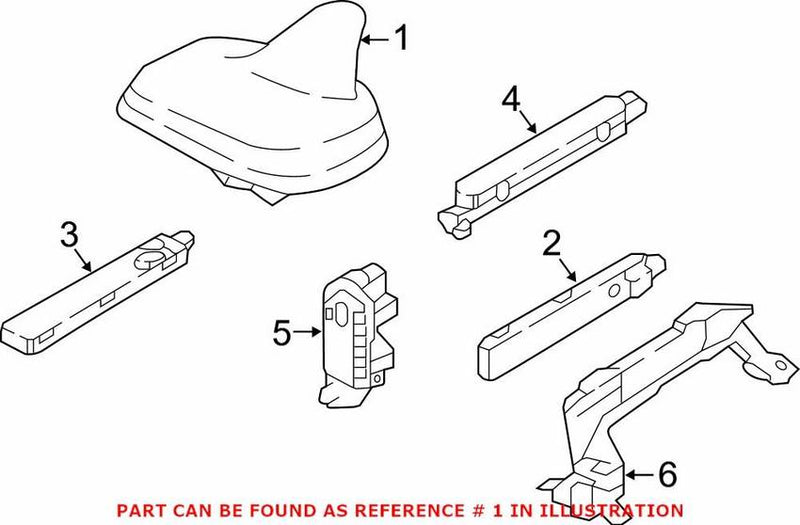 1
4
3
2
5
6
PART CAN BE FOUND AS REFERENCE # 1 IN ILLUSTRATION