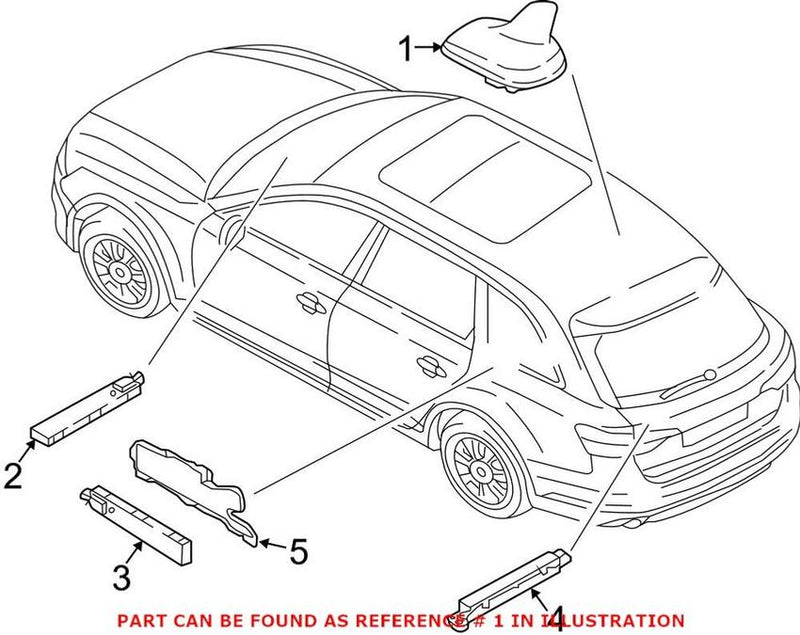 1
2
3
5
4
PART CAN BE FOUND AS REFERENCE # 1 IN ILLUSTRATION