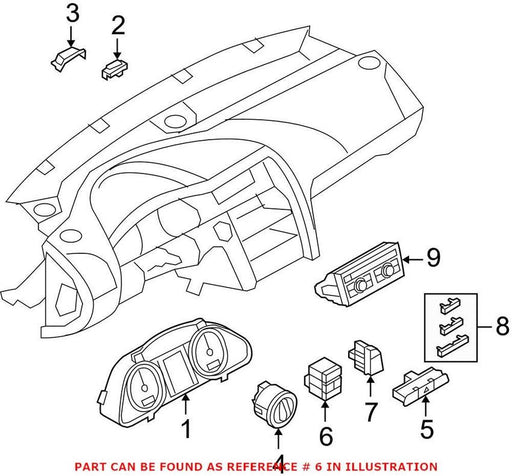 3
2
9
8
1
4
6
7
5
PART CAN BE FOUND AS REFERENCE # 6 IN ILLUSTRATION