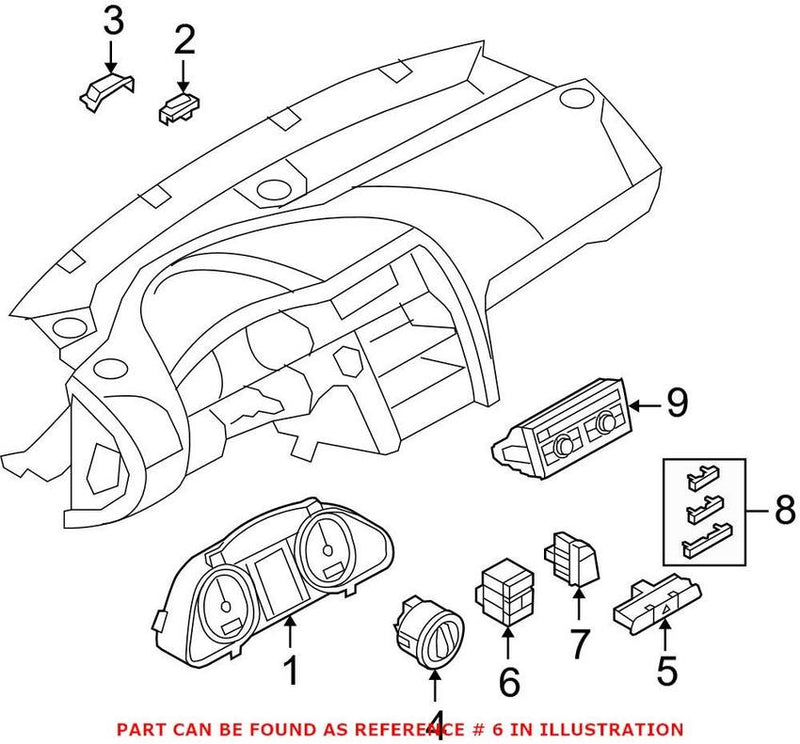 3
2
9
8
1
4
6
7
5
PART CAN BE FOUND AS REFERENCE # 6 IN ILLUSTRATION