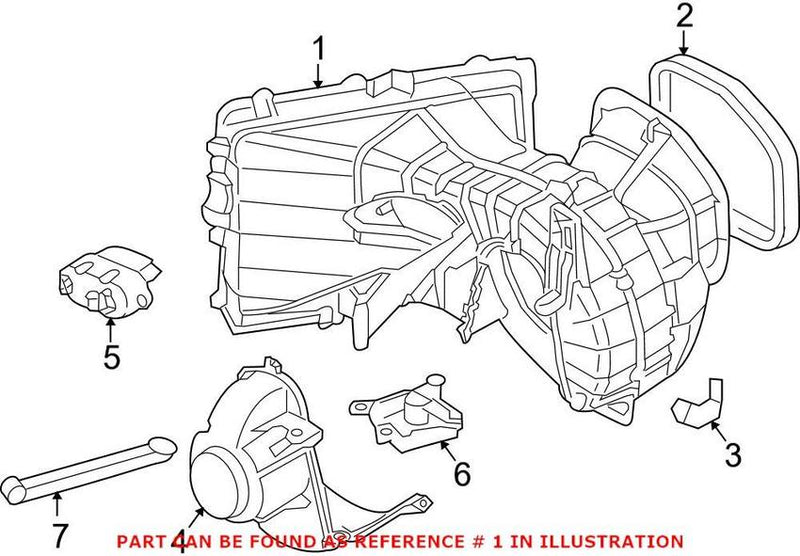 1
2
5
3
6
7
4
PART CAN BE FOUND AS REFERENCE # 1 IN ILLUSTRATION