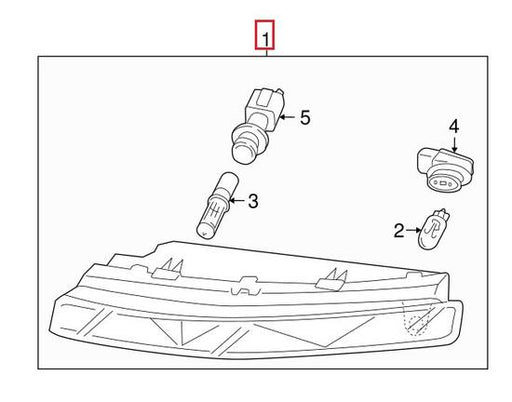 1
5
4
3
2