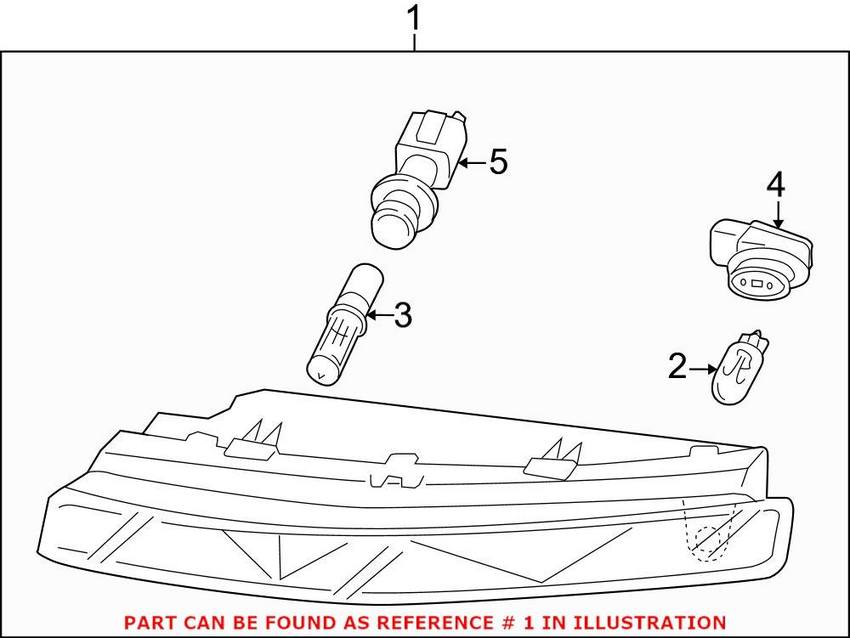 1
5
4
3
2
PART CAN BE FOUND AS REFERENCE # 1 IN ILLUSTRATION