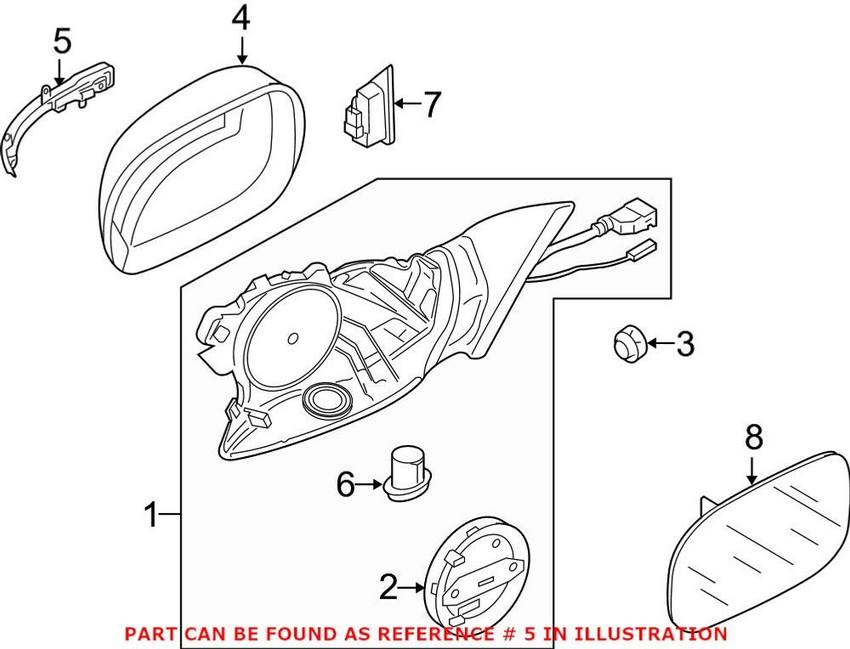 5
4
7
3
8
6
1
2
PART CAN BE FOUND AS REFERENCE # 5 IN ILLUSTRATION