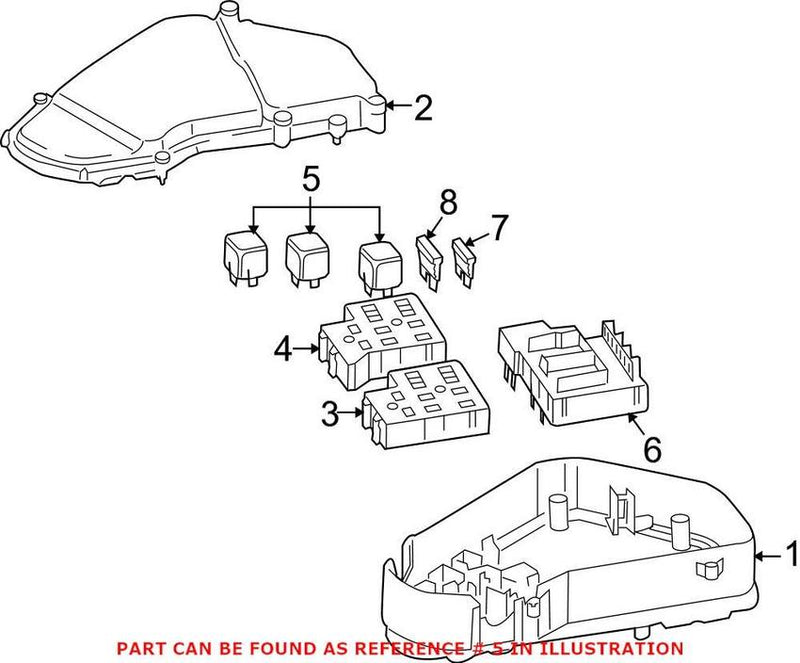 2

5

8

7

4

3

6

1

PART CAN BE FOUND AS REFERENCE # 5 IN ILLUSTRATION