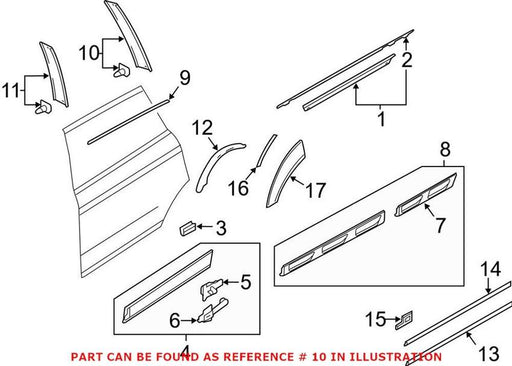 10
11
9
2
1
12
16
17
8
7
3
5
6
4
14
15
13
PART CAN BE FOUND AS REFERENCE # 10 IN ILLUSTRATION