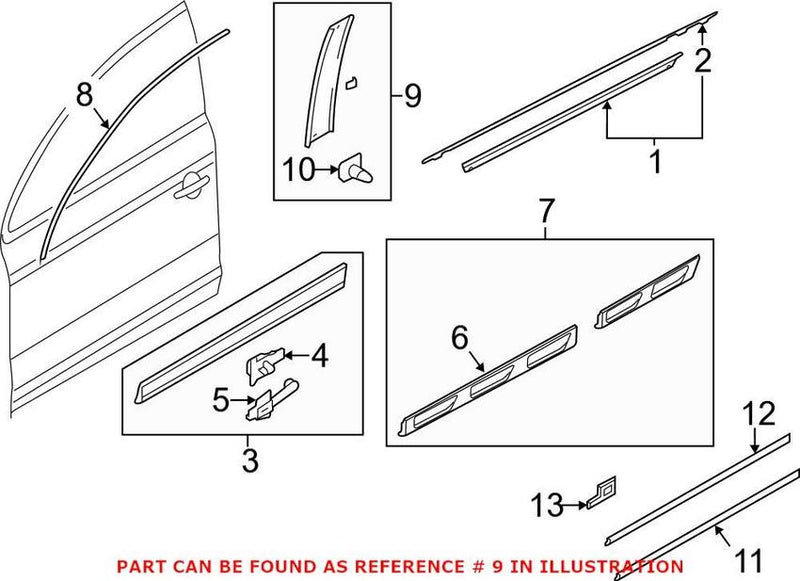 8
9
10
2
1
7
6
4
5
3
12
13
11
PART CAN BE FOUND AS REFERENCE # 9 IN ILLUSTRATION