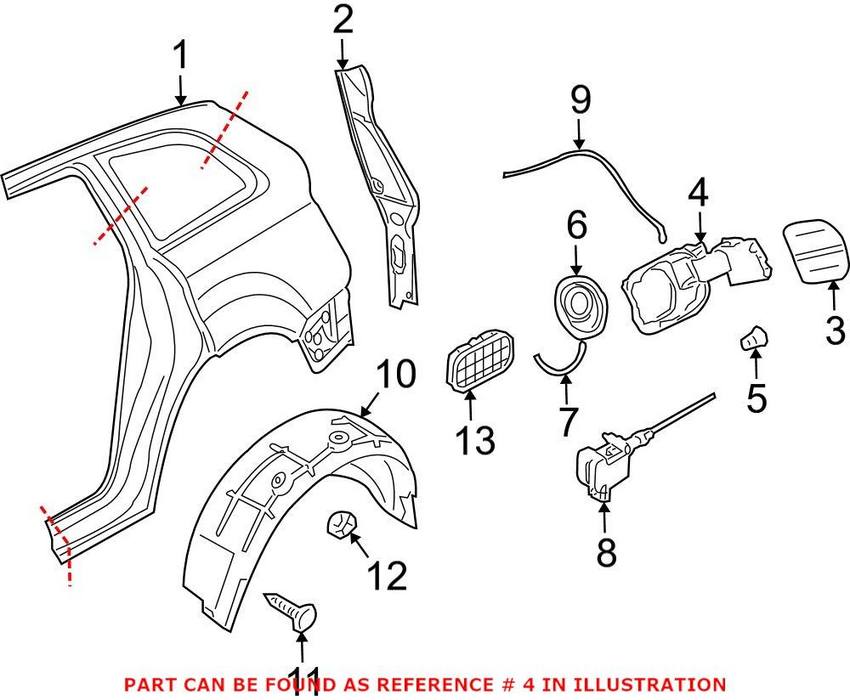 1
2
9
4
6
3
5
10
13
7
8
12
11
PART CAN BE FOUND AS REFERENCE # 4 IN ILLUSTRATION