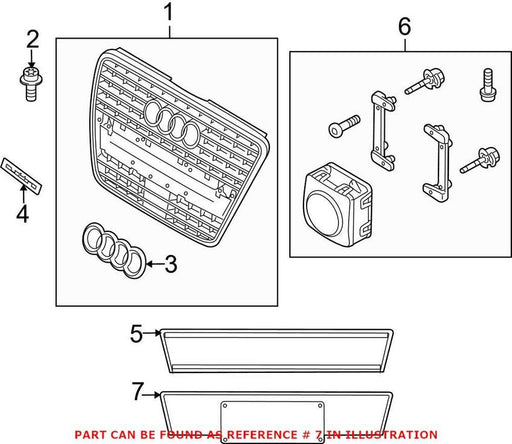 1
2
6
4
3
5
7
PART CAN BE FOUND AS REFERENCE # 7 IN ILLUSTRATION