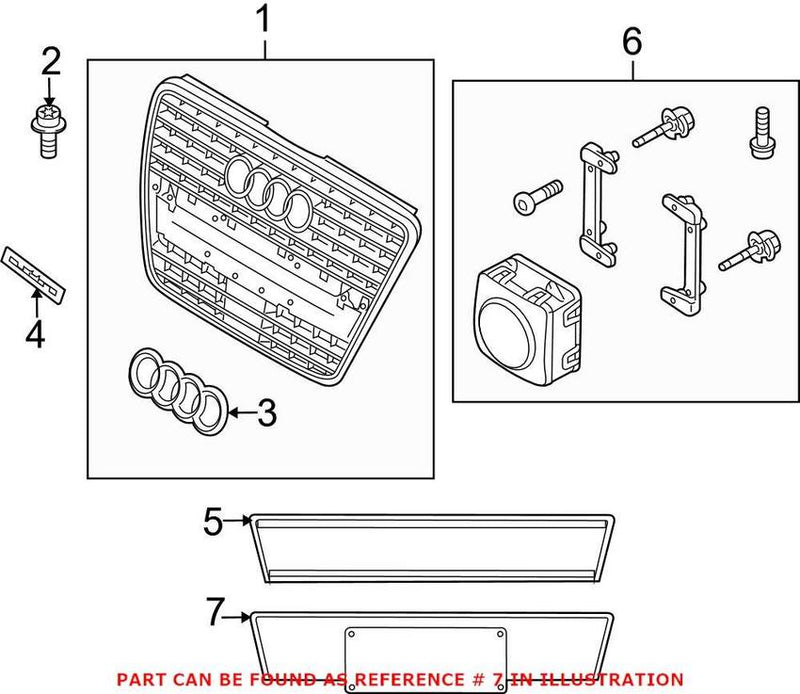 1
2
6
4
3
5
7
PART CAN BE FOUND AS REFERENCE # 7 IN ILLUSTRATION