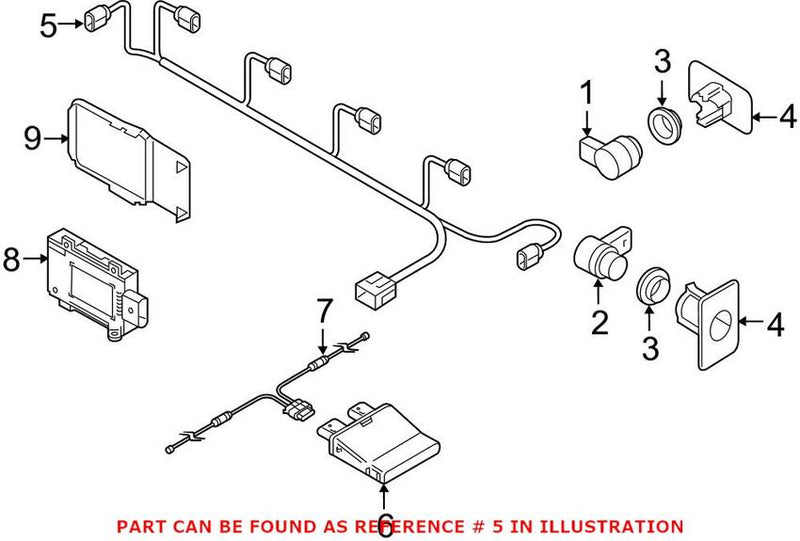 5
9
8
1
3
4
2
3
4
7
6
PART CAN BE FOUND AS REFERENCE # 5 IN ILLUSTRATION