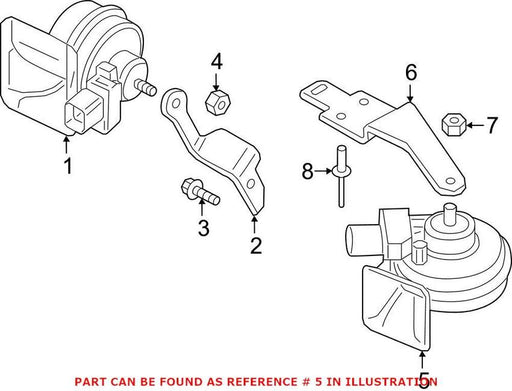 4
6
7
1
8
3
2
5
PART CAN BE FOUND AS REFERENCE # 5 IN ILLUSTRATION