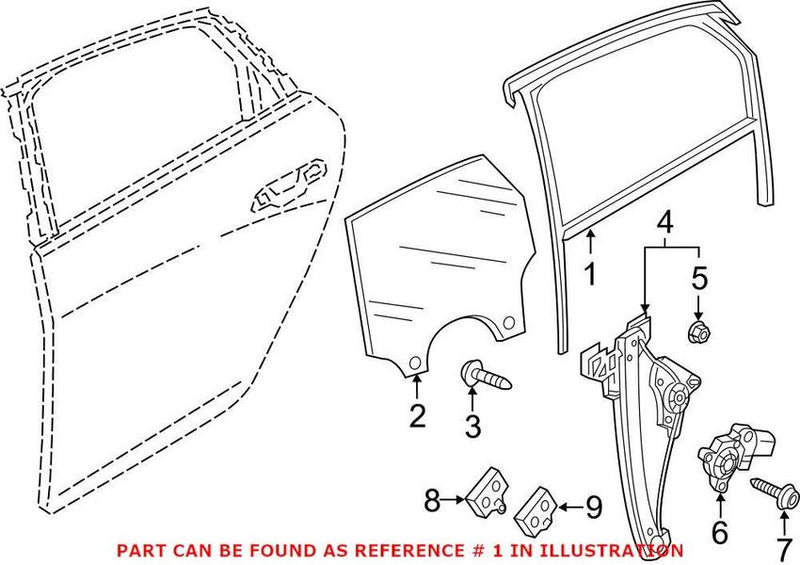 4
1
5
2
3
8
9
6
7
PART CAN BE FOUND AS REFERENCE # 1 IN ILLUSTRATION