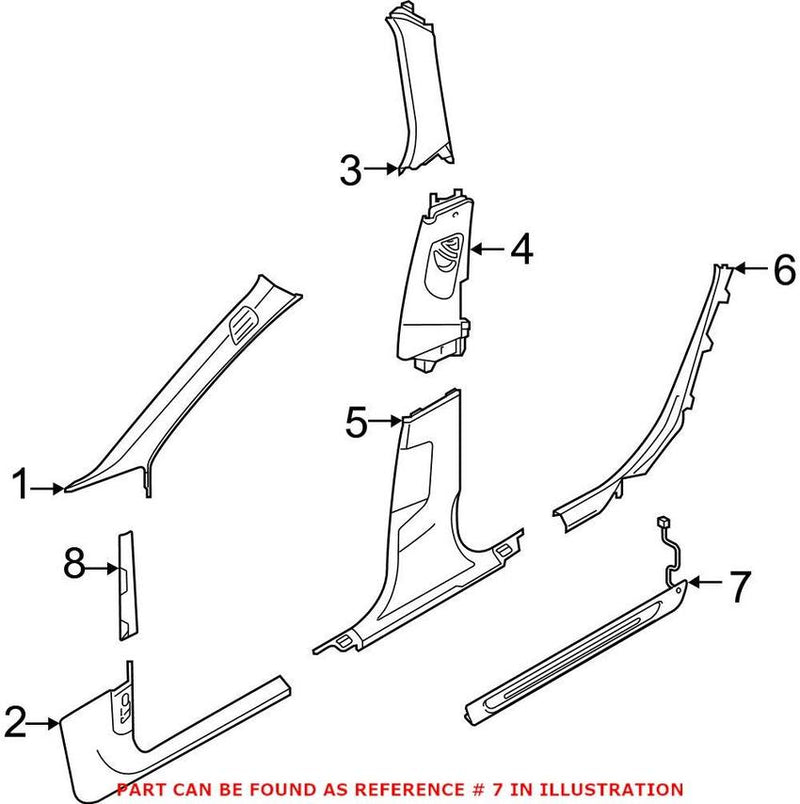 3
4
6
1
5
8
7
2
PART CAN BE FOUND AS REFERENCE # 7 IN ILLUSTRATION