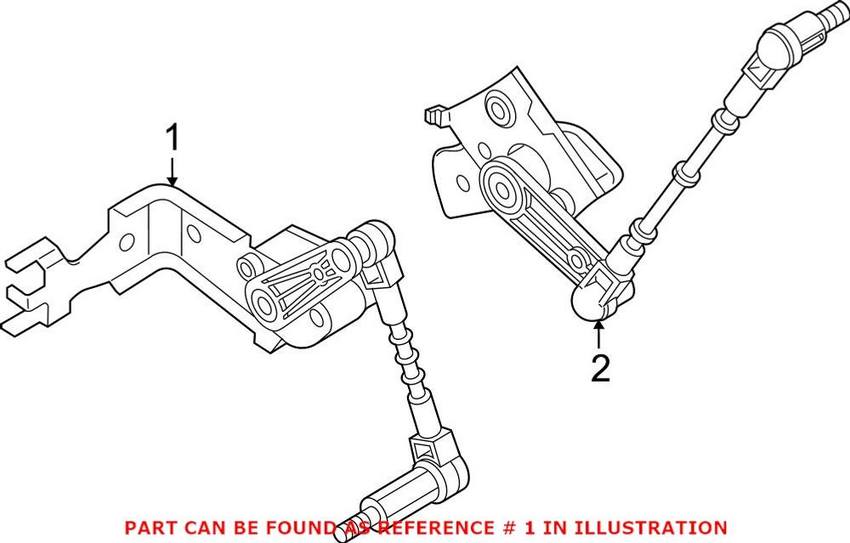 1

2

PART CAN BE FOUND AS REFERENCE # 1 IN ILLUSTRATION