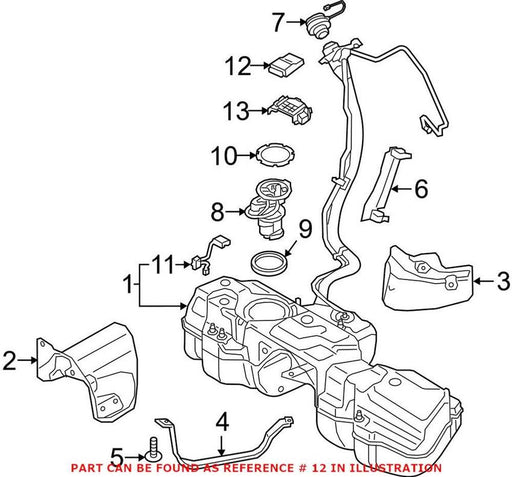 7
12
13
10
6
8
9
11
1
3
2
4
5
PART CAN BE FOUND AS REFERENCE # 12 IN ILLUSTRATION