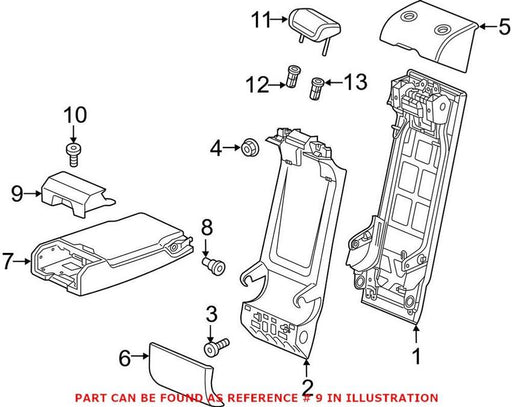 11
5
12
13
10
4
9
8
7
3
6
1
2
PART CAN BE FOUND AS REFERENCE # 9 IN ILLUSTRATION