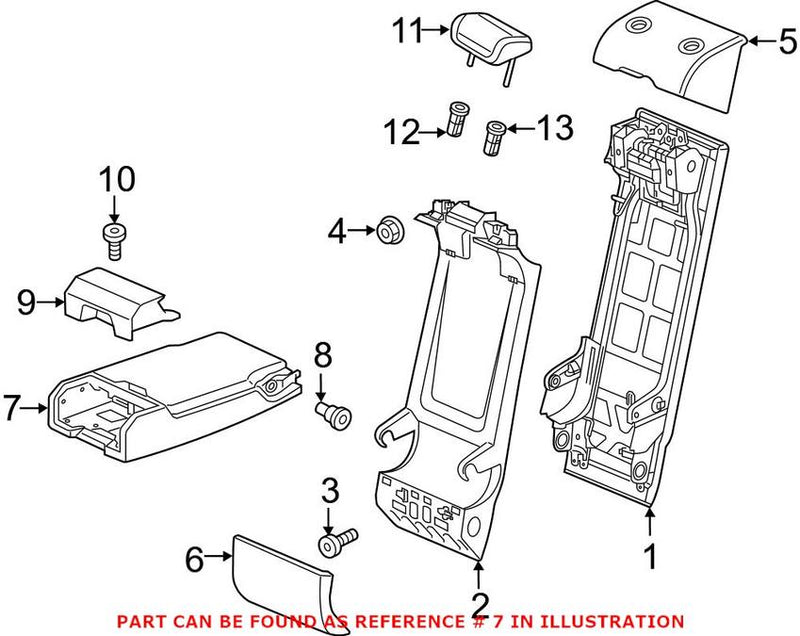 11
5
12
13
10
4
9
8
7
3
6
1
2
PART CAN BE FOUND AS REFERENCE # 7 IN ILLUSTRATION