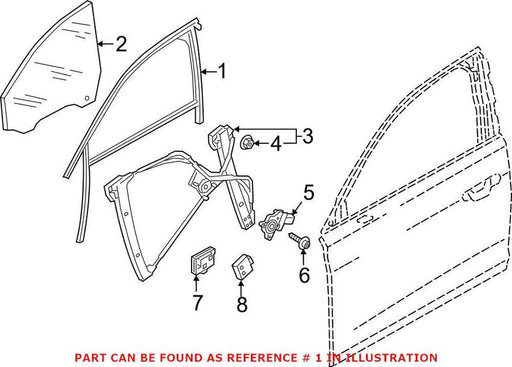 2
1
3
4
5
6
7
8

PART CAN BE FOUND AS REFERENCE # 1 IN ILLUSTRATION