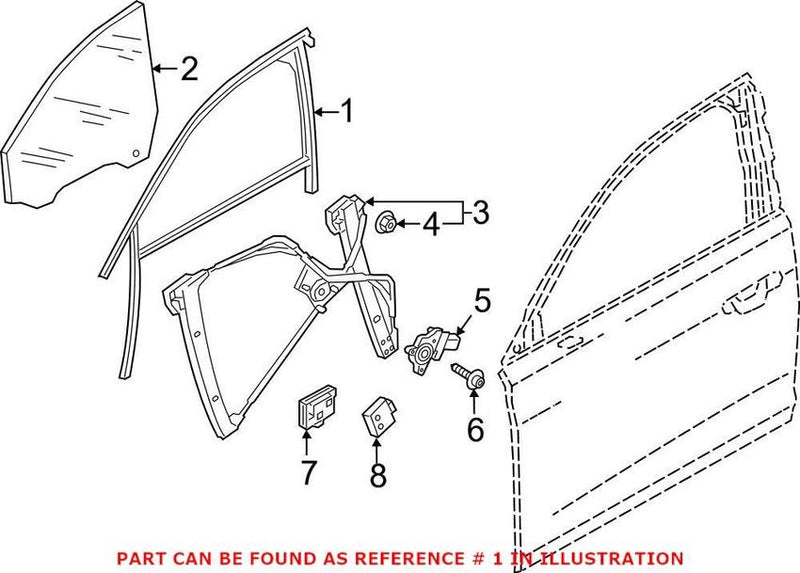 2
1
3
4
5
6
7
8
PART CAN BE FOUND AS REFERENCE # 1 IN ILLUSTRATION