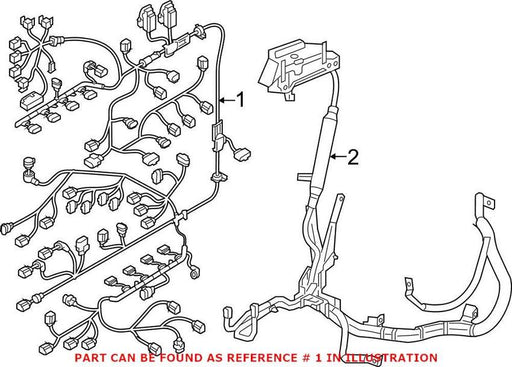 1

2

PART CAN BE FOUND AS REFERENCE # 1 IN ILLUSTRATION