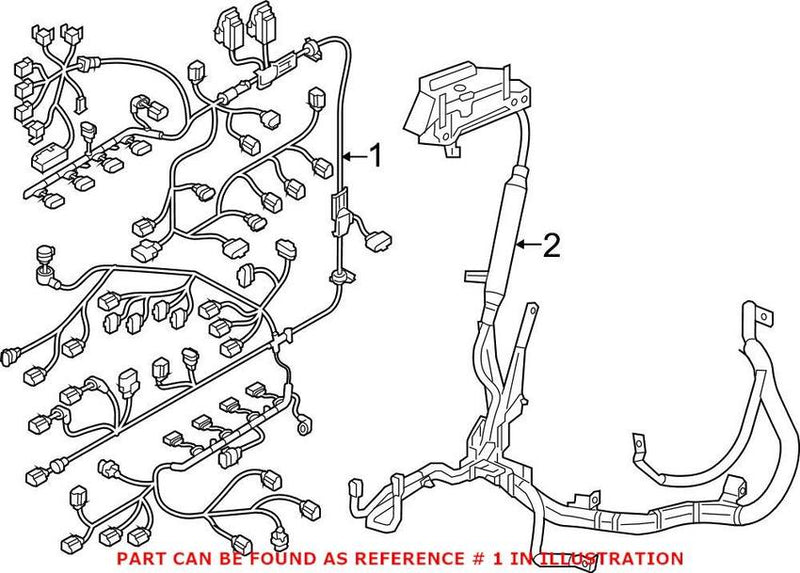 1

2

PART CAN BE FOUND AS REFERENCE # 1 IN ILLUSTRATION