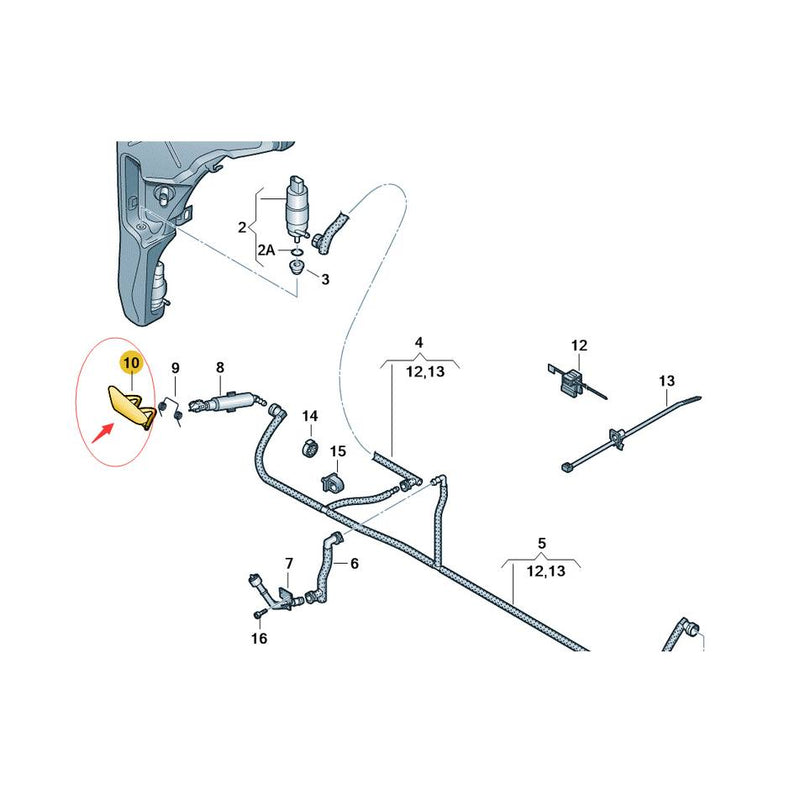 2
2A
3
4
12,13
12
13
10
9
8
14
15
5
12,13
7
6
16