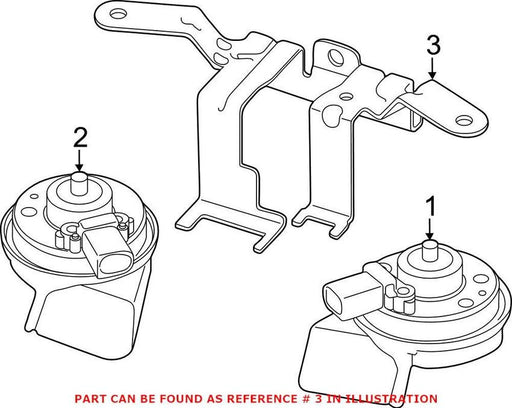 3

2

1

PART CAN BE FOUND AS REFERENCE # 3 IN ILLUSTRATION