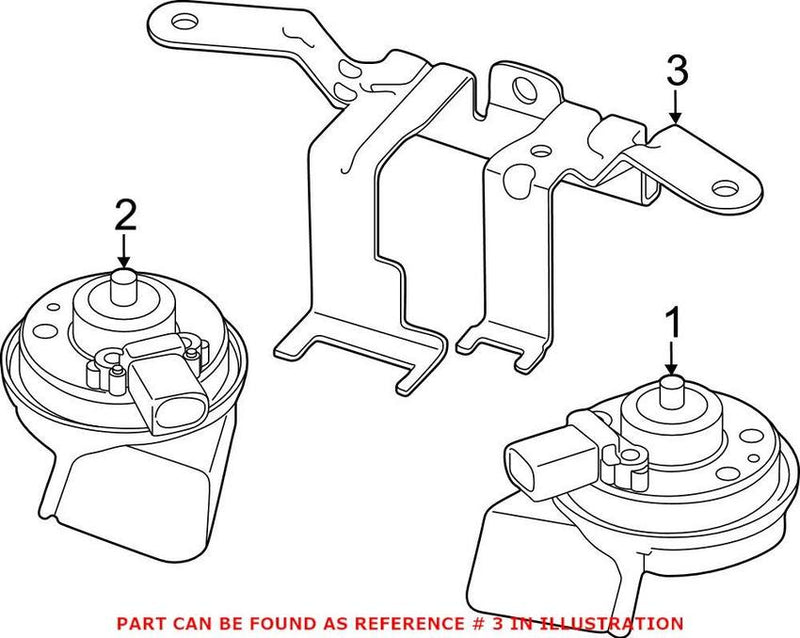 3

2

1

PART CAN BE FOUND AS REFERENCE # 3 IN ILLUSTRATION