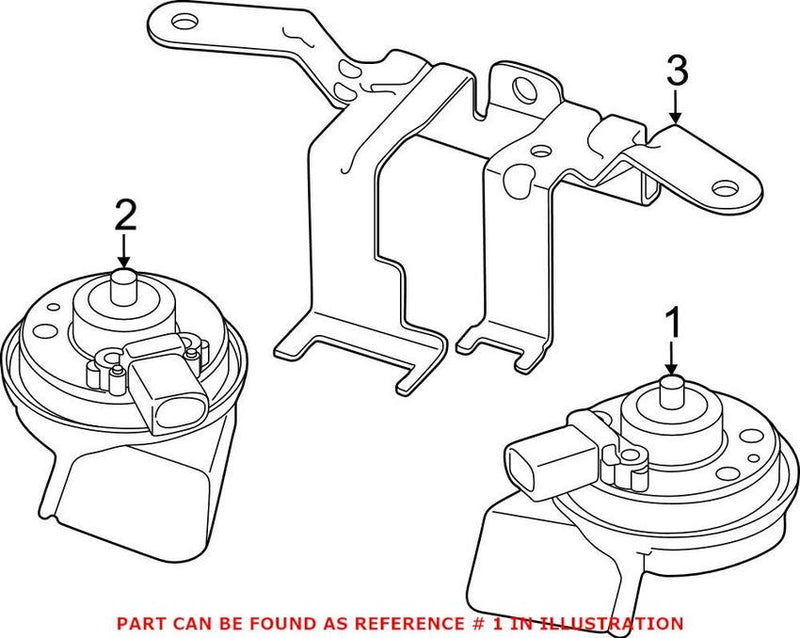 3

2

1

PART CAN BE FOUND AS REFERENCE # 1 IN ILLUSTRATION