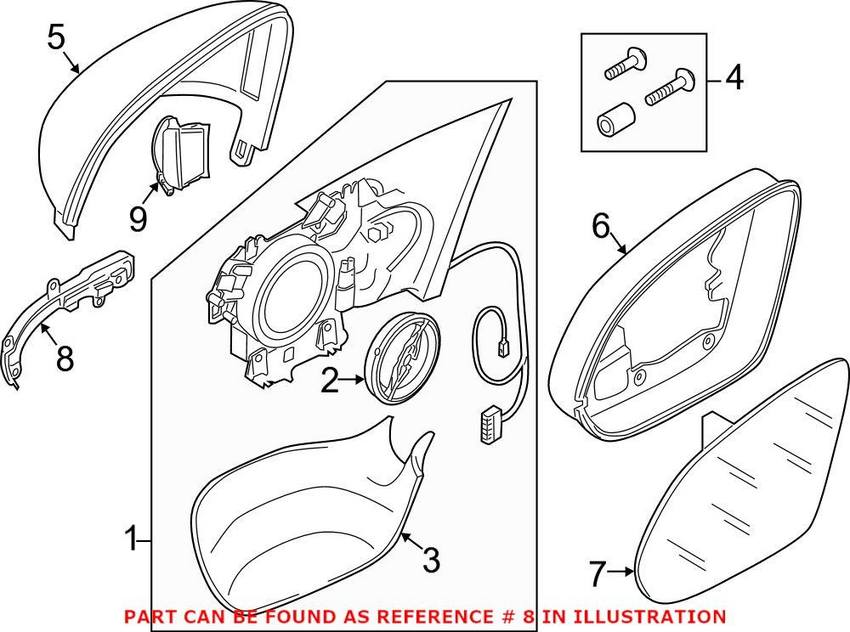 5
4
9
6
8
2
1
3
7
PART CAN BE FOUND AS REFERENCE # 8 IN ILLUSTRATION