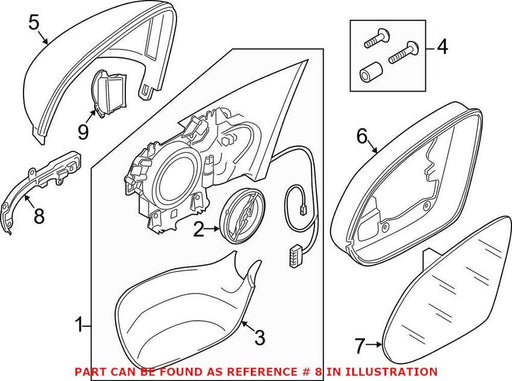 5
4
9
6
8
2
1
3
7
PART CAN BE FOUND AS REFERENCE # 8 IN ILLUSTRATION