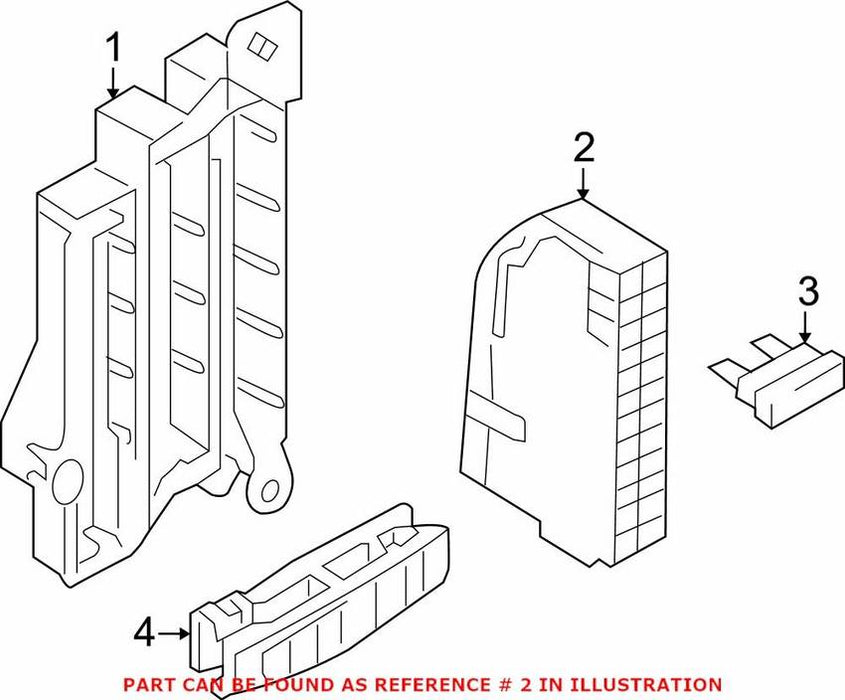 1

2

3

4

PART CAN BE FOUND AS REFERENCE # 2 IN ILLUSTRATION