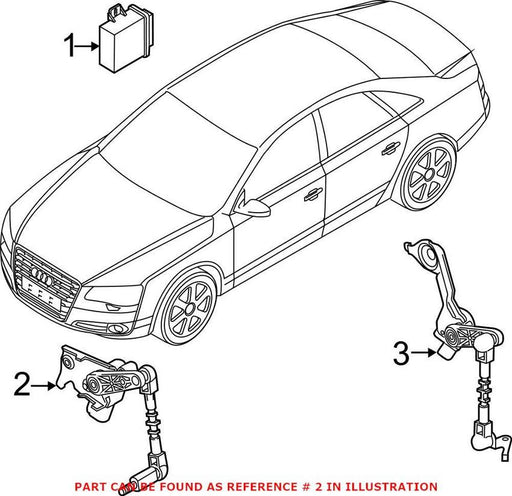 1

2

3

PART CAN BE FOUND AS REFERENCE # 2 IN ILLUSTRATION