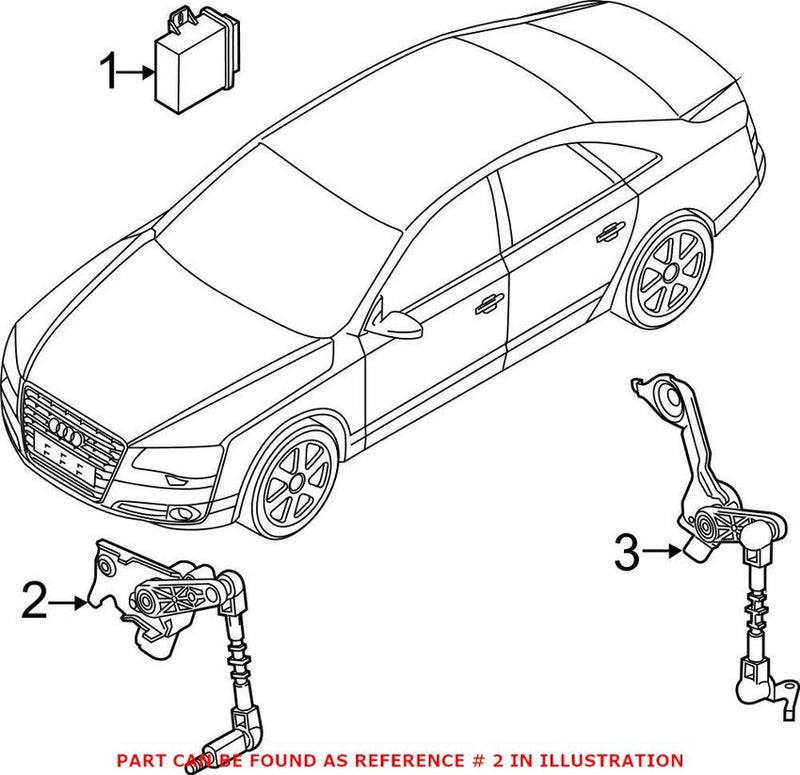 1

2

3

PART CAN BE FOUND AS REFERENCE # 2 IN ILLUSTRATION